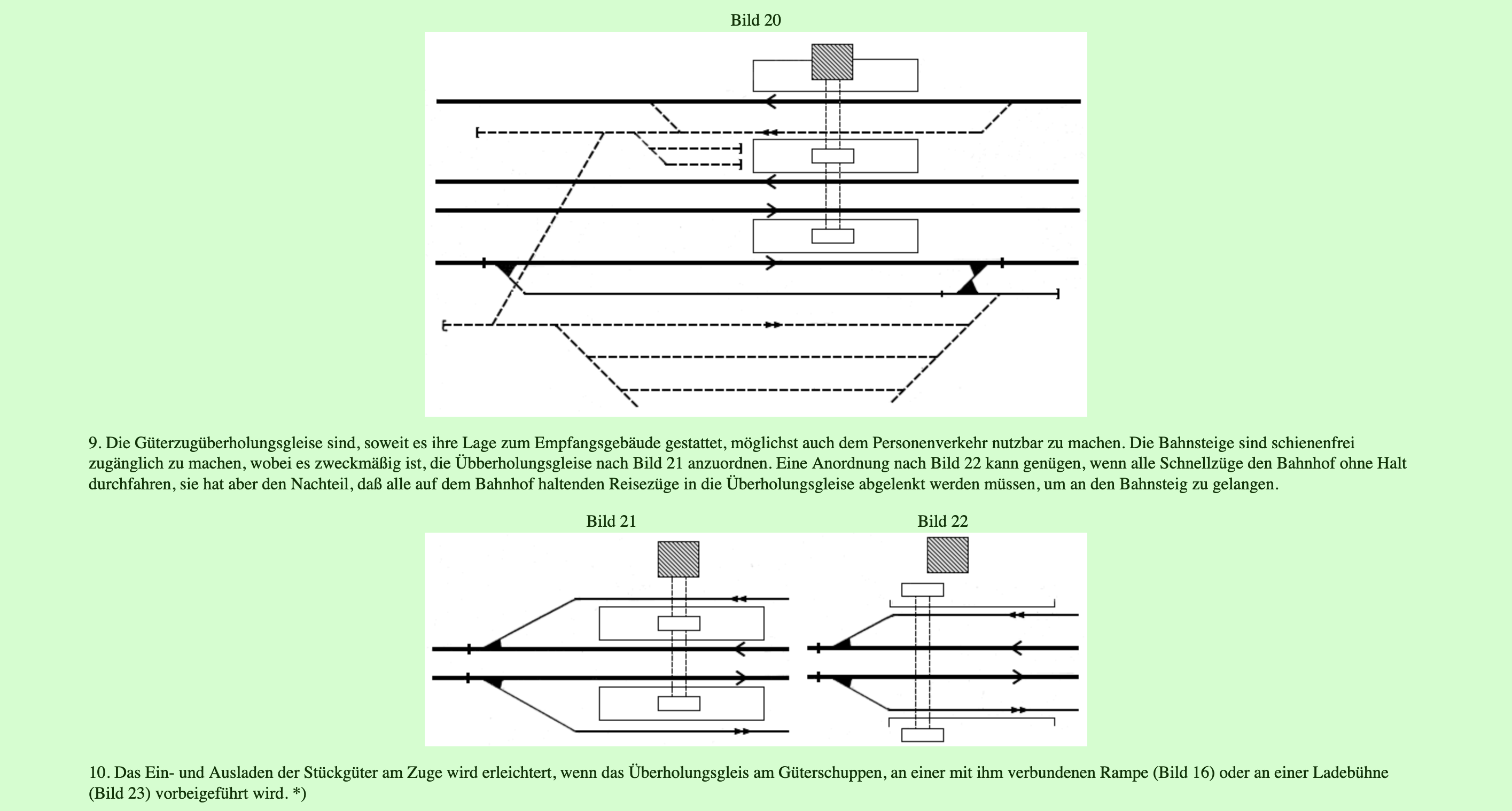 Bild 20

9. Die Güterzugüberholungsgleise sind, soweit es ihre Lage zum Empfangsgebäude gestattet, möglichst auch dem Personenverkehr nutzbar zu machen. Die Bahnsteige sind schienenfrei zugänglich zu machen, wobei es zweckmäßig ist, die Übberholungsgleise nach Bild 21 anzuordnen. Eine Anordnung nach Bild 22 kann genügen, wenn alle Schnellzüge den Bahnhof ohne Halt durchfahren, sie hat aber den Nachteil, daß alle auf dem Bahnhof haltenden Reisezüge in die Überholungsgleise abgelenkt werden müssen, um an den Bahnsteig zu gelangen.

Bild 21

Bild 22

10. Das Ein- und Ausladen der Stückgüter am Zuge wird erleichtert, wenn das Überholungsgleis am Güterschuppen, an einer mit ihm verbundenen Rampe (Bild 16) oder an einer Ladebühne (Bild 23) vorbeigeführt wird. *)